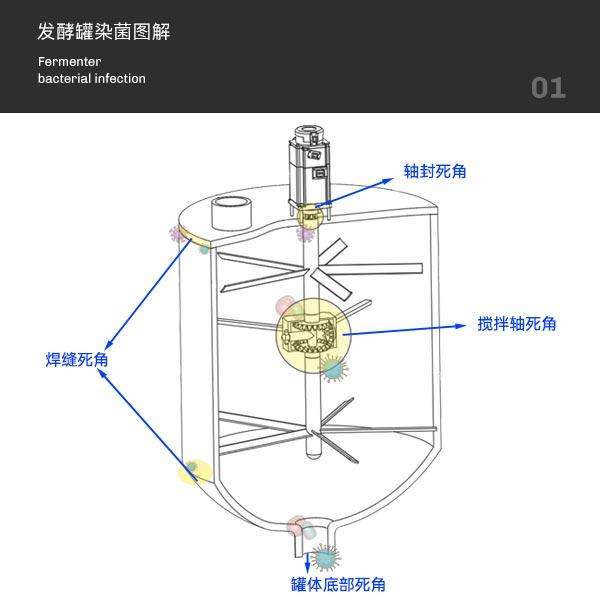 发酵罐染菌图解

Fermenter
bacterial infection

01

轴封死角

搅拌轴死角

焊缝死角

罐体底部死角